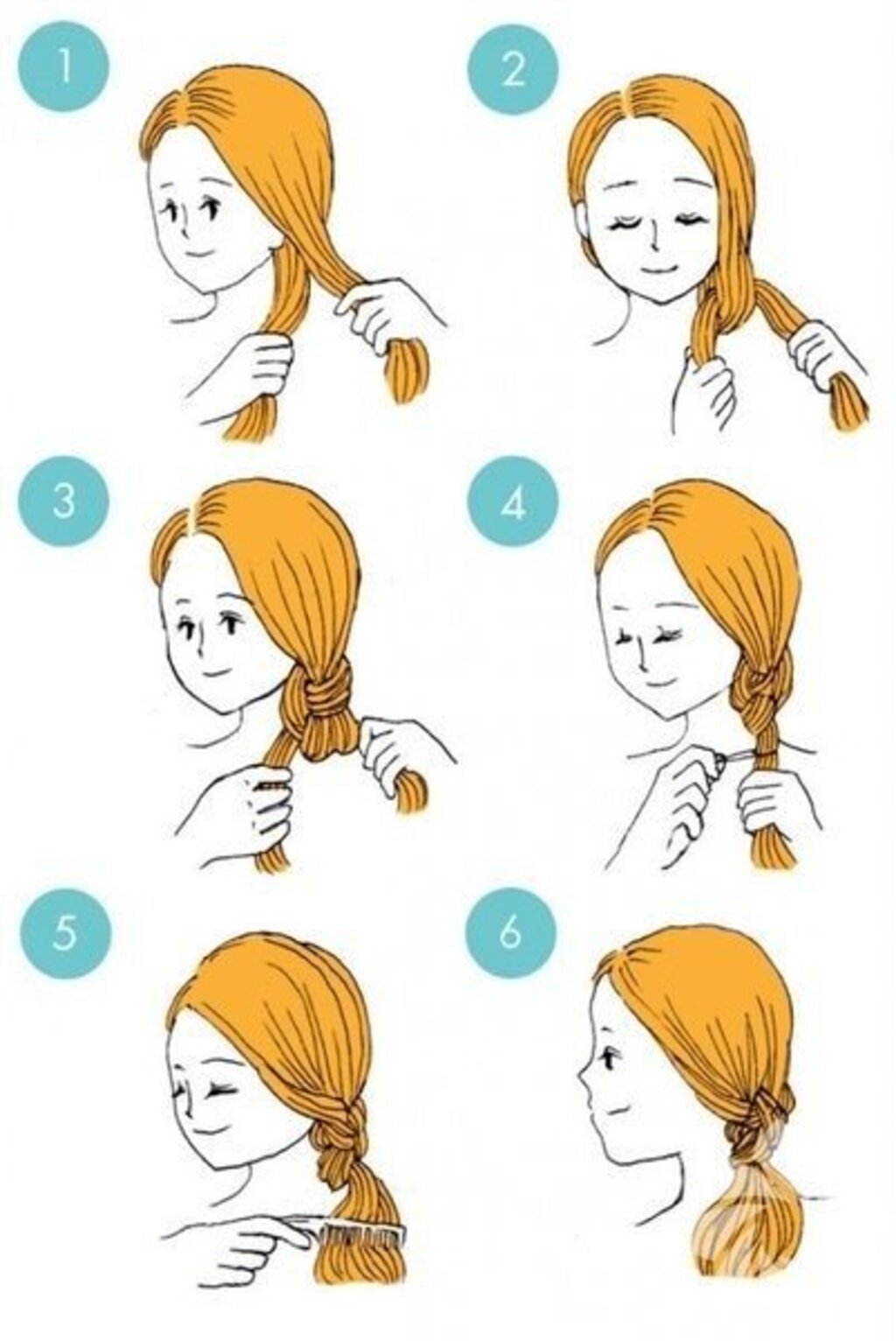 1
2
3
4
5
6