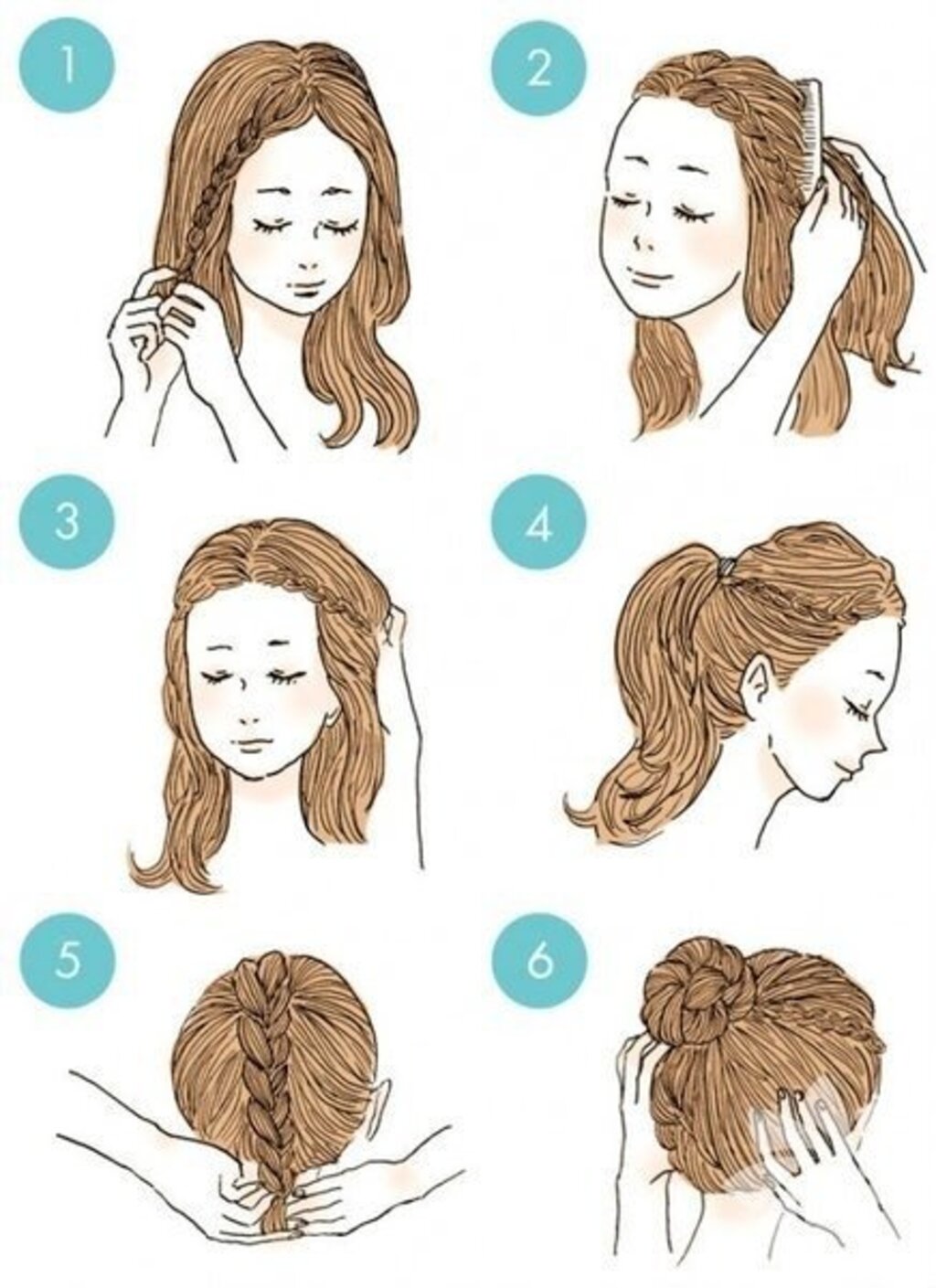 1

2

3

4

5

6