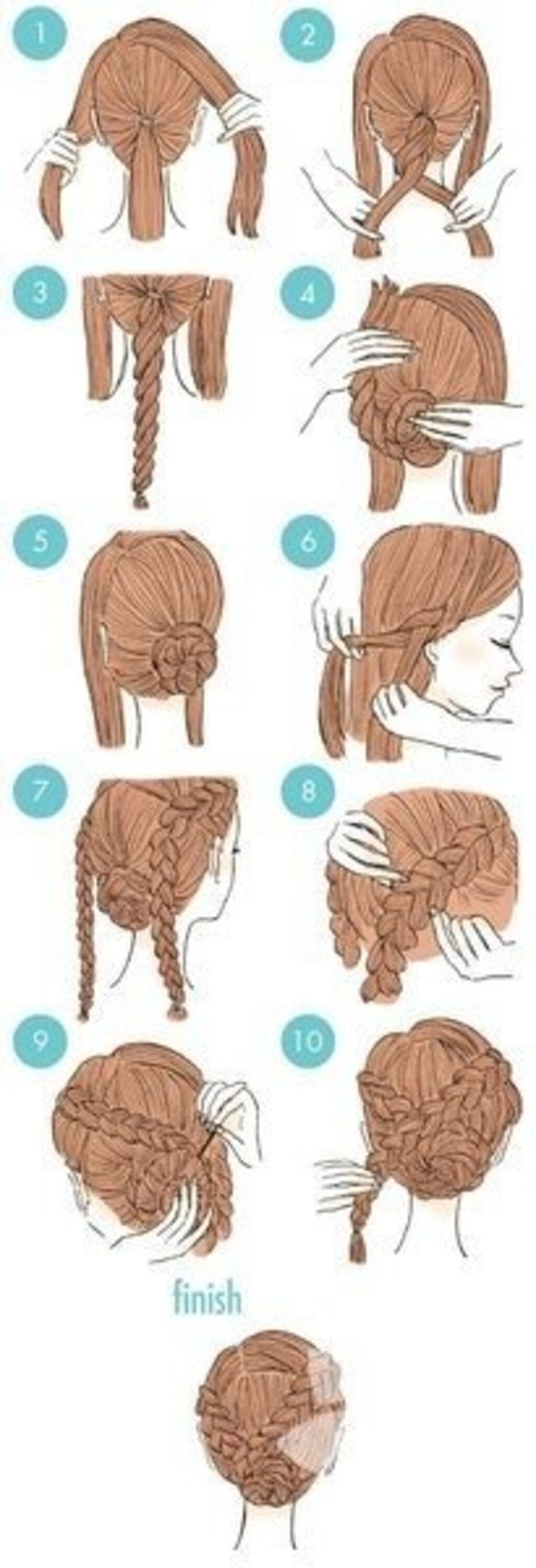 1
2
3
4
5
6
7
8
9
10
finish