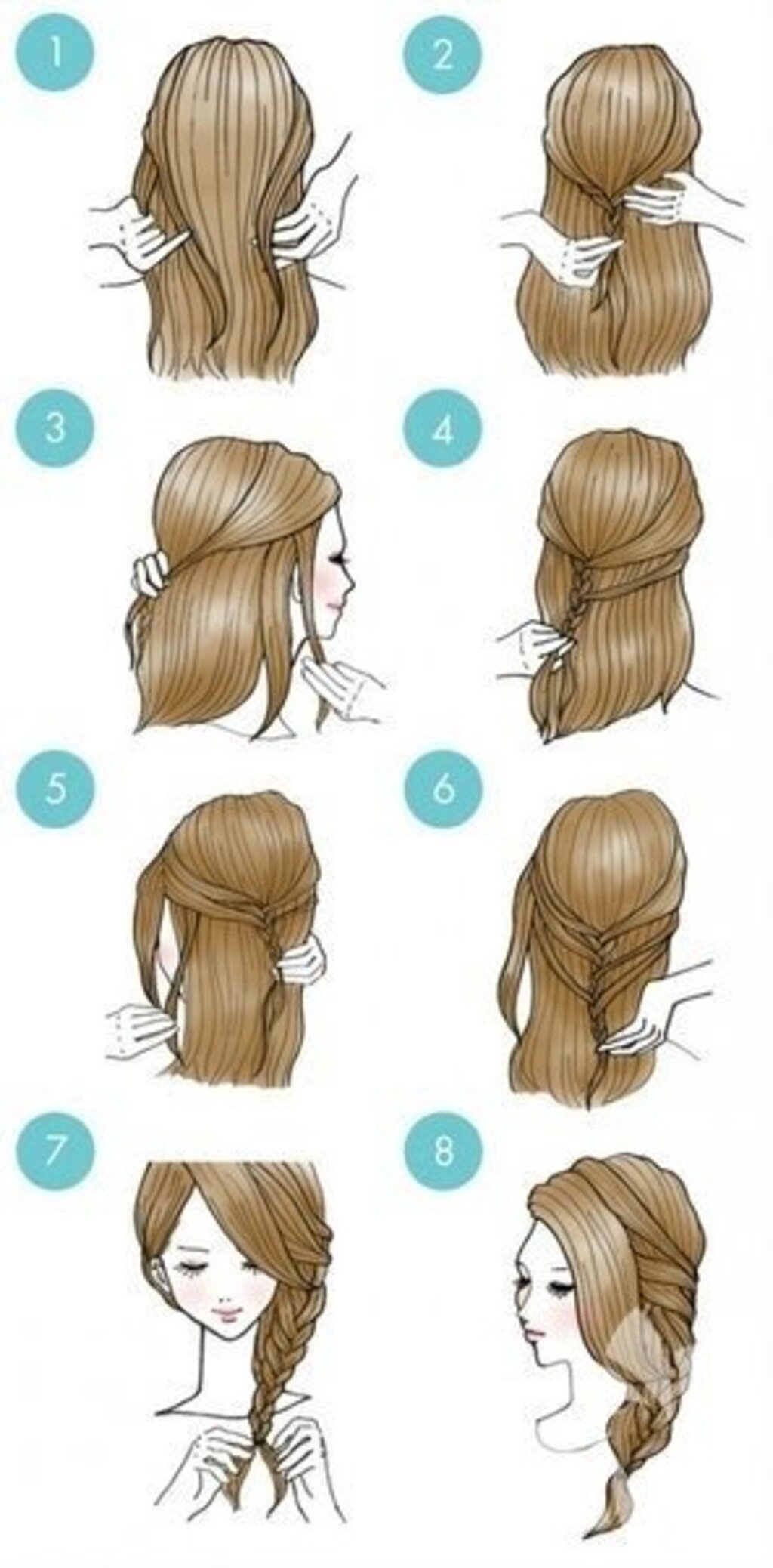 1
2
3
4
5
6
7
8