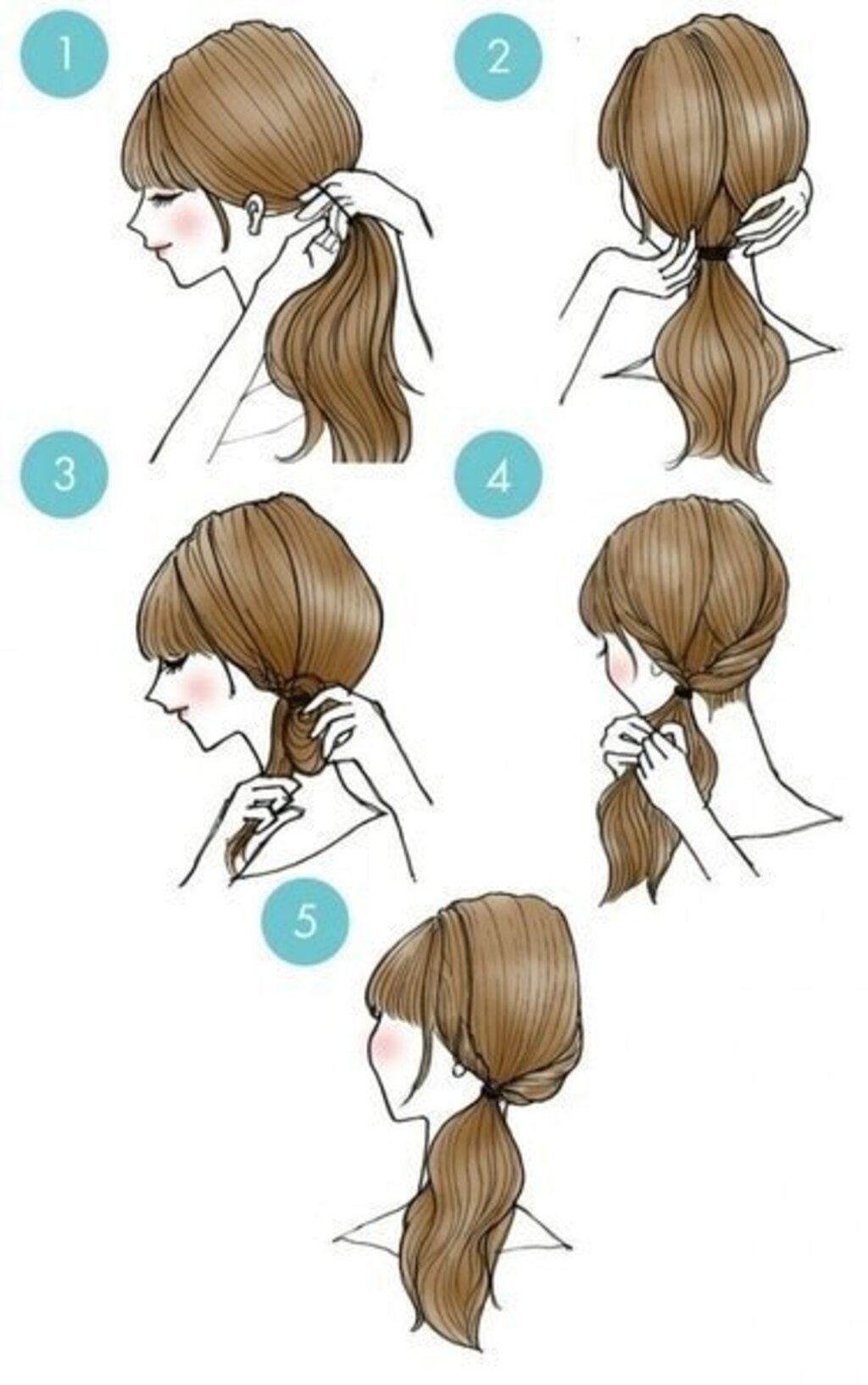 1
2
3
4
5